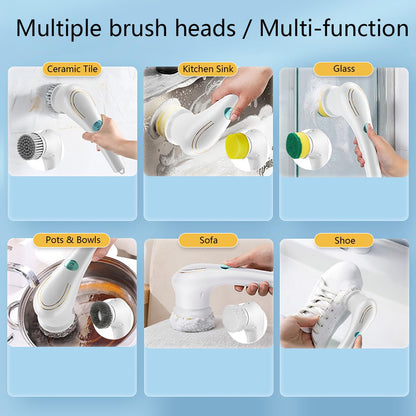 Multiple brush heads / Multi-function

Ceramic Tile

Kitchen Sink

Glass

Pots & Bowls

Sofa

Shoe