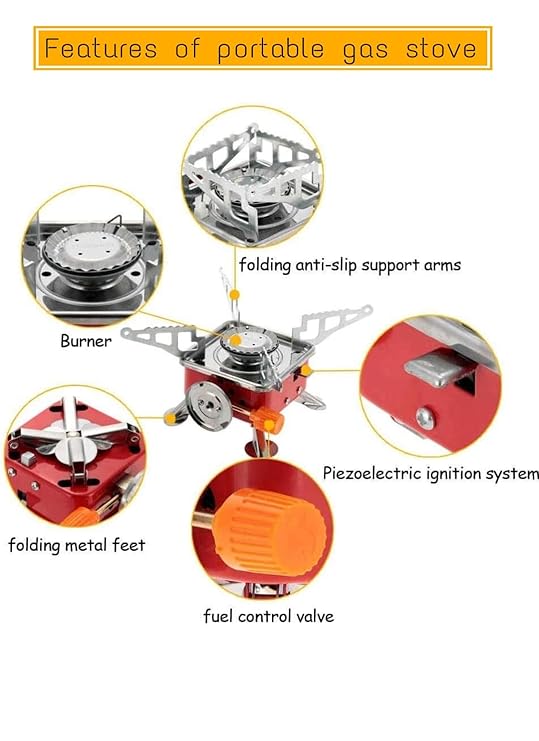 Features of portable gas stove

folding anti-slip support arms

Burner

Piezoelectric ignition system

folding metal feet

fuel control valve